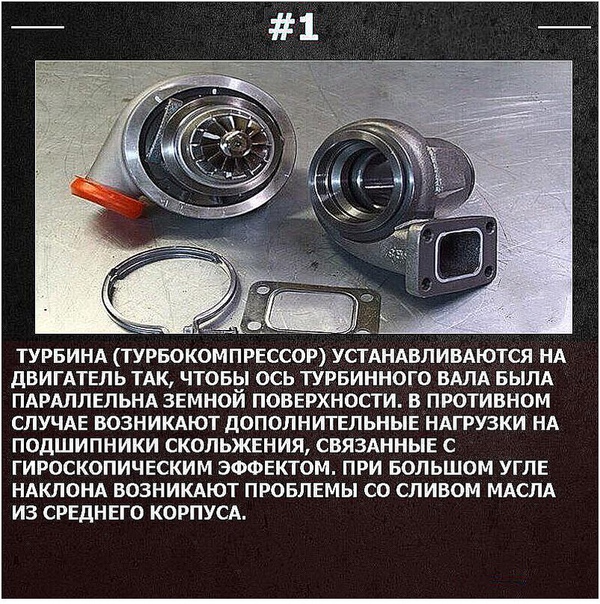 #1

ТУРБИНА (ТУРБОКОМПРЕССОР) УСТАНАВЛИВАЮТСЯ НА ДВИГАТЕЛЬ ТАК, ЧТОБЫ ОСЬ ТУРБИННОГО ВАЛА БЫЛА ПАРАЛЛЕЛЬНА ЗЕМНОЙ ПОВЕРХНОСТИ. В ПРОТИВНОМ СЛУЧАЕ ВОЗНИКАЮТ ДОПОЛНИТЕЛЬНЫЕ НАГРУЗКИ НА ПОДШИПНИКИ СКОЛЬЖЕНИЯ, СВЯЗАННЫЕ С ГИРОСКОПИЧЕСКИМ ЭФФЕКТОМ. ПРИ БОЛЬШОМ УГЛЕ НАКЛОНА ВОЗНИКАЮТ ПРОБЛЕМЫ СО СЛИВОМ МАСЛА ИЗ СРЕДНЕГО КОРПУСА.